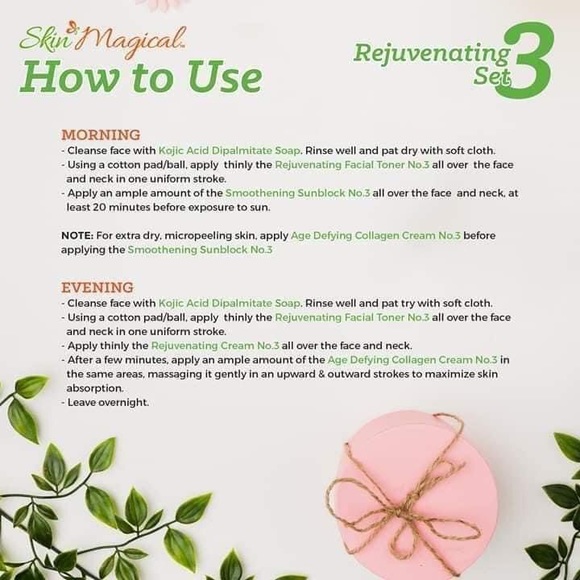 Skin Magical™
How to Use

Rejuvenating Set 3

MORNING
- Cleanse face with Kojic Acid Dipalmitate Soap. Rinse well and pat dry with soft cloth.
- Using a cotton pad/ball, apply thinly the Rejuvenating Facial Toner No.3 all over the face and neck in one uniform stroke.
- Apply an ample amount of the Smoothening Sunblock No.3 all over the face and neck, at least 20 minutes before exposure to sun.

NOTE: For extra dry, micropeeling skin, apply Age Defying Collagen Cream No.3 before applying the Smoothening Sunblock No.3

EVENING
- Cleanse face with Kojic Acid Dipalmitate Soap. Rinse well and pat try with soft cloth.
- Using a cotton pad/ball, apply thinly the Rejuvenating Facial Toner No.3 all over the face and neck in one uniform stroke.
- Apply thinly the Rejuvenating Cream No.3 all over the face and neck.
- After a few minutes, apply an ample amount of the Age Defying Collagen Cream No.3 in the same areas, massaging it gently in an upward & outward strokes to maximize skin absorption.
- Leave overnight.